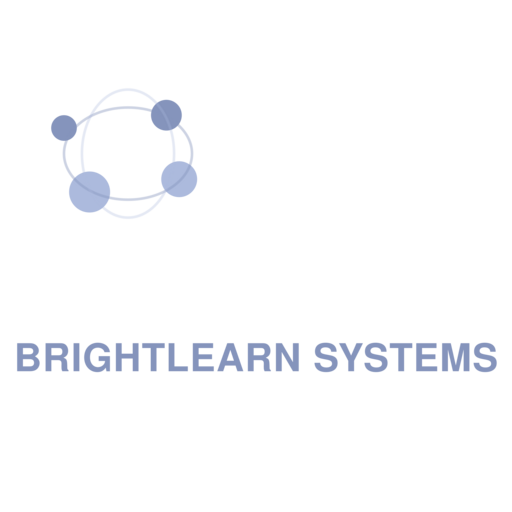 BRIGHTLEARN SYSTEMS